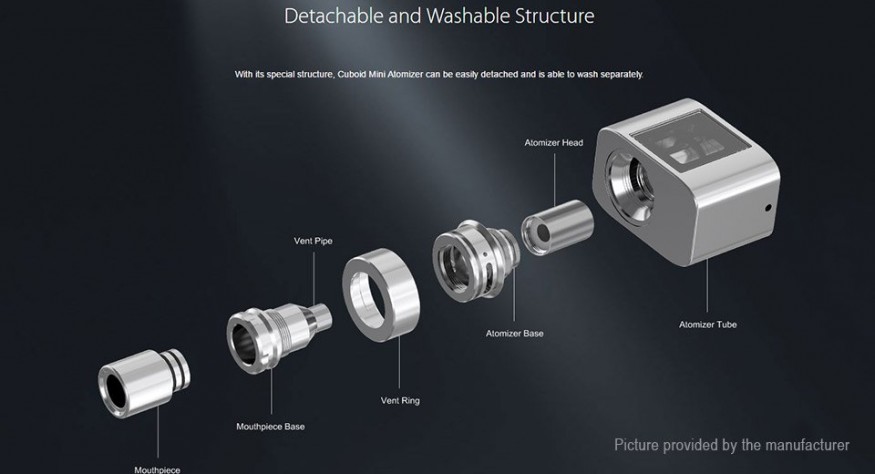 Detachable and Washable Structure

With its special structure, Cuboid Mini Atomizer can be easily detached and is able to wash separately.

Atomizer Head

Vent Pipe

Atomizer Base

Atomizer Tube

Vent Ring

Mouthpiece Base

Mouthpiece

Picture provided by the manufacturer