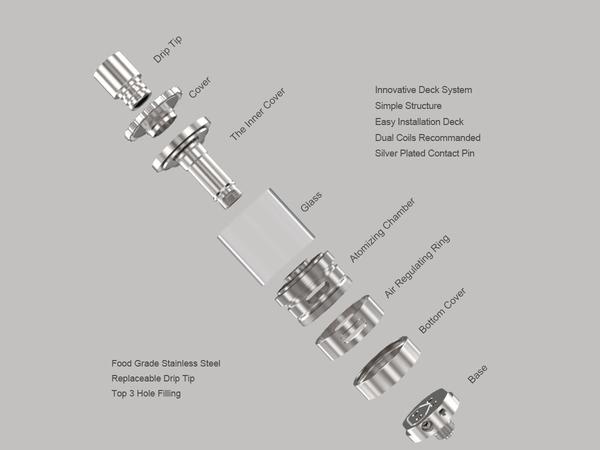 Drip Tip

Cover

The Inner Cover

Innovative Deck System
Simple Structure
Easy Installation Deck
Dual Coils Recommanded
Silver Plated Contact Pin

Glass

Atomizing Chamber

Air Regulating Ring

Bottom Cover

Base

Food Grade Stainless Steel
Replaceable Drip Tip
Top 3 Hole Filling